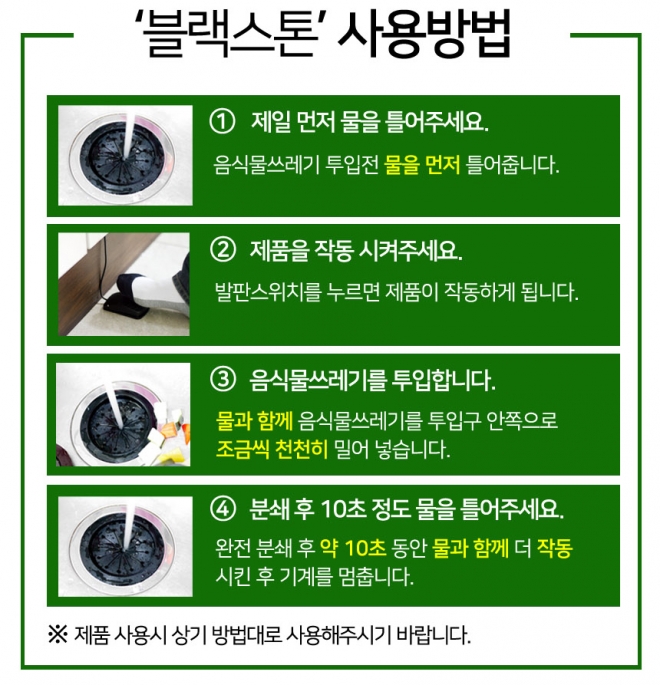 '블랙스톤' 사용방법

① 제일 먼저 물을 틀어주세요.

음식물쓰레기 투입전 물을 먼저 틀어줍니다.

② 제품을 작동 시켜주세요.

발판스위치를 누르면 제품이 작동하게 됩니다.

③ 음식물쓰레기를 투입합니다.

물과 함께 음식물쓰레기를 투입구 안쪽으로 조금씩 천천히 밀어 넣습니다.

④ 분쇄 후 10초 정도 물을 틀어주세요.

완전 분쇄 후 약 10초 동안 물과 함께 더 작동 시킨 후 기계를 멈춥니다.

※ 제품 사용시 상기 방법대로 사용해주시기 바랍니다.